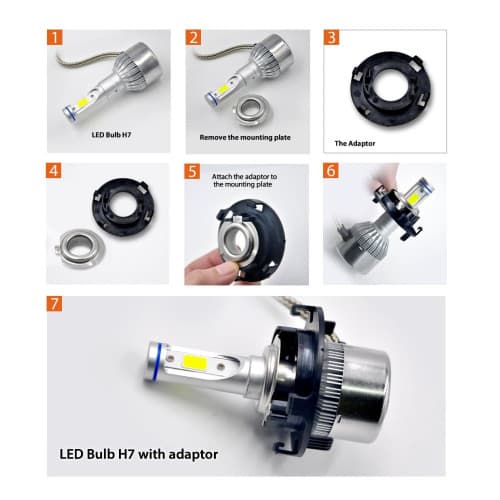 1

LED Bulb H7

2

Remove the mounting plate

3

The Adaptor

4

5

Attach the adaptor to the mounting plate

6

7

LED Bulb H7 with adaptor