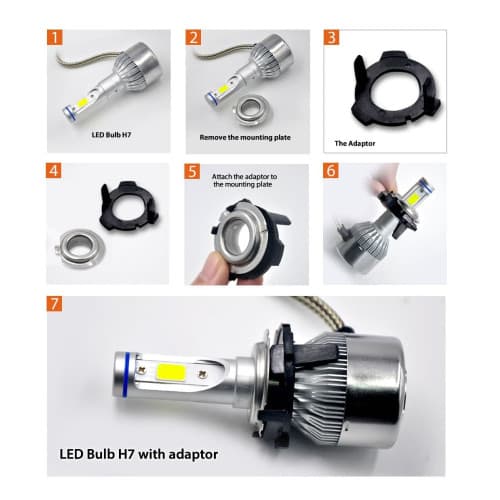 1

LED Bulb H7

2

Remove the mounting plate

3

The Adaptor

4

5

Attach the adaptor to the mounting plate

6

7

LED Bulb H7 with adaptor